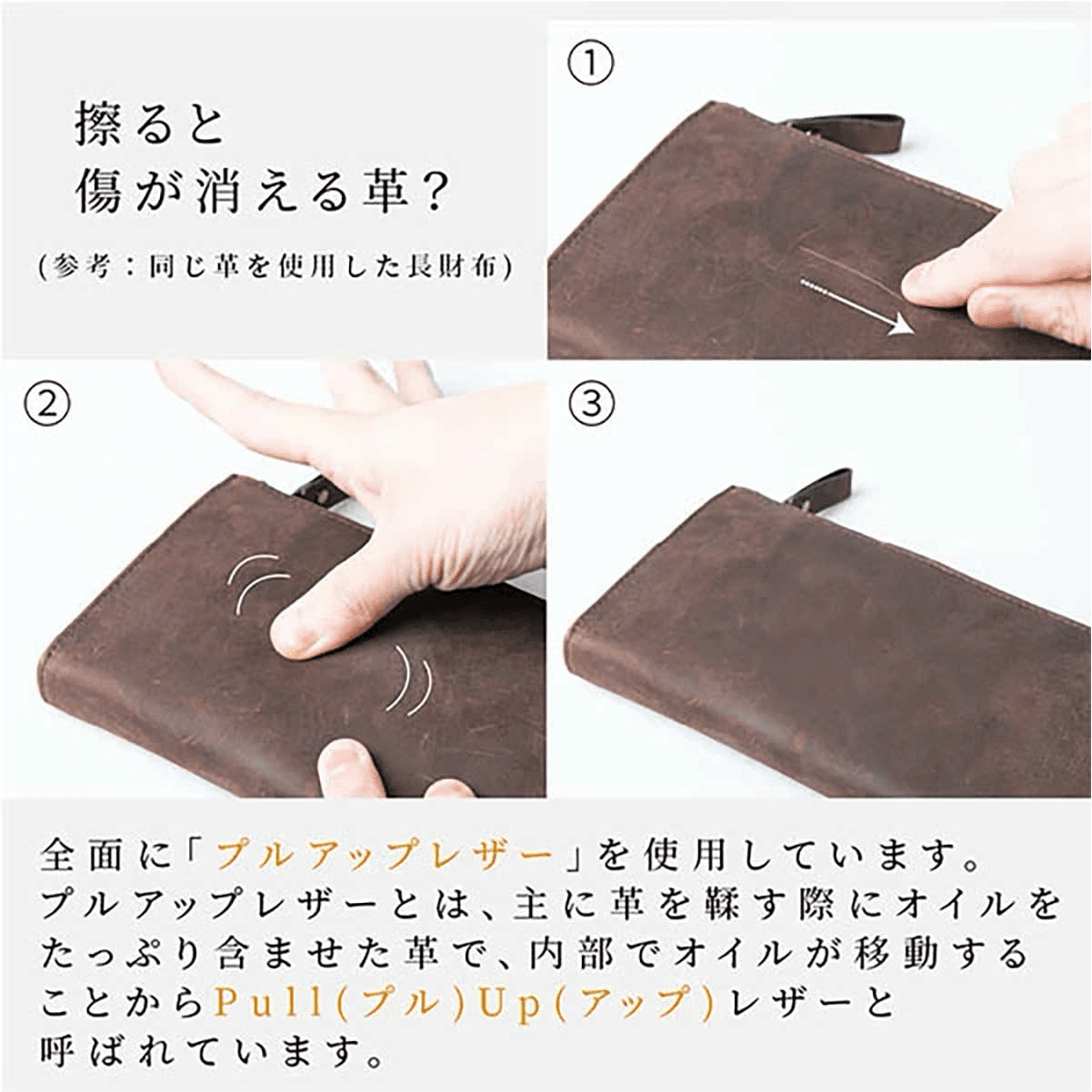 擦ると
傷が消える革?
(参考:同じ革を使用した長財布)

①

②

③

全面に「プルアップレザー」を使用しています。
プルアップレザーとは、主に革を鞣す際にオイルをたっぷり含ませた革で、内部でオイルが移動することからPull(プル)Up(アップ)レザーと呼ばれています。